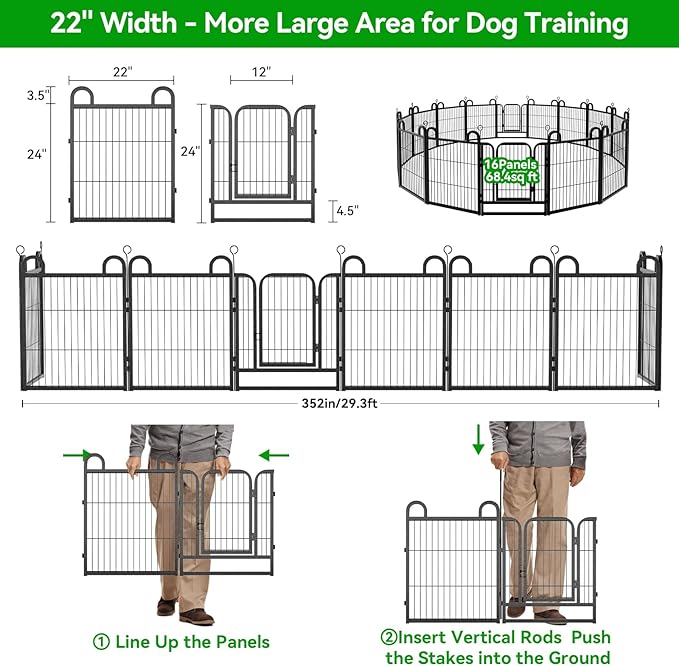 22" Width - More Large Area for Dog Training

22"

3.5"

24"

12"

24"

4.5"

16Panels
68.4sq ft

352in/29.3ft

① Line Up the Panels

②Insert Vertical Rods Push the Stakes into the Ground