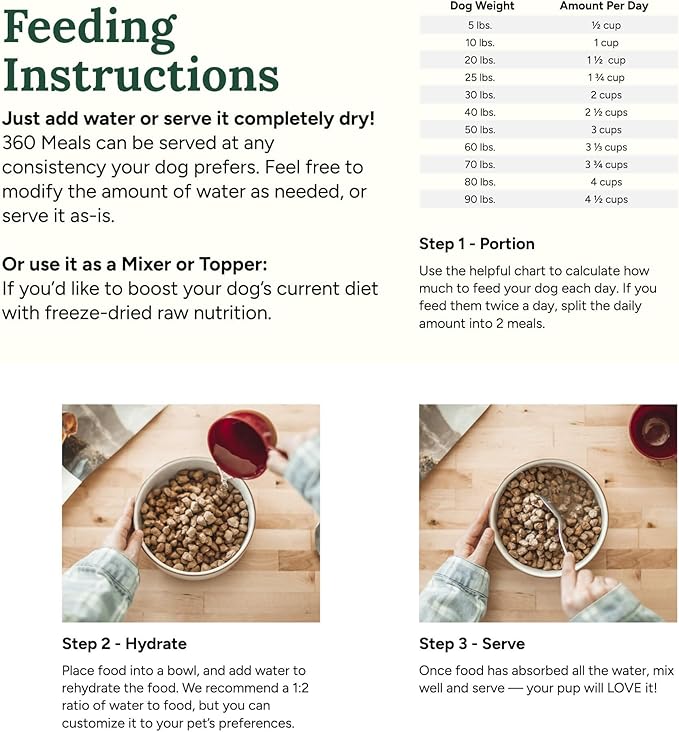 Feeding Instructions

Just add water or serve it completely dry!
360 Meals can be served at any consistency your dog prefers. Feel free to modify the amount of water as needed, or serve it as-is.

Or use it as a Mixer or Topper:
If you'd like to boost your dog's current diet with freeze-dried raw nutrition.

| Dog Weight | Amount Per Day |
|---|---|
| 5 lbs. | ½ cup |
| 10 lbs. | 1 cup |
| 20 lbs. | 1 ½ cup |
| 25 lbs. | 1 ¾ cup |
| 30 lbs. | 2 cups |
| 40 lbs. | 2 ½ cups |
| 50 lbs. | 3 cups |
| 60 lbs. | 3 ⅓ cups |
| 70 lbs. | 3 ¾ cups |
| 80 lbs. | 4 cups |
| 90 lbs. | 4 ½ cups |

Step 1 - Portion
Use the helpful chart to calculate how much to feed your dog each day. If you feed them twice a day, split the daily amount into 2 meals.

Step 2 - Hydrate
Place food into a bowl, and add water to rehydrate the food. We recommend a 1:2 ratio of water to food, but you can customize it to your pet's preferences.

Step 3 - Serve
Once food has absorbed all the water, mix well and serve — your pup will LOVE it!