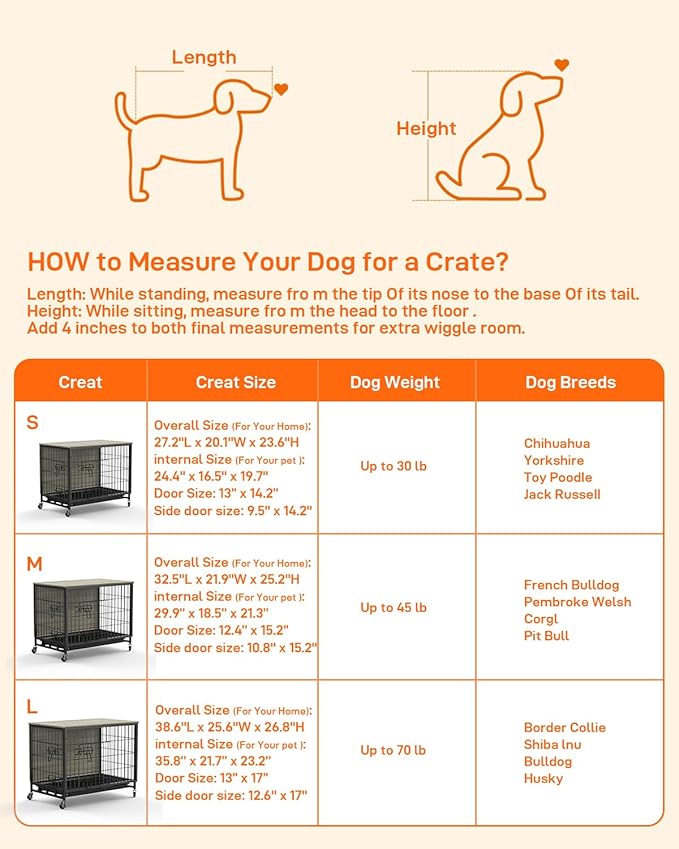 Length

Height

HOW to Measure Your Dog for a Crate?

Length: While standing, measure fro m the tip Of its nose to the base Of its tail.
Height: While sitting, measure fro m the head to the floor .
Add 4 inches to both final measurements for extra wiggle room.

| Creat | Creat Size | Dog Weight | Dog Breeds |
|---|---|---|---|
| S | Overall Size (For Your Home): 27.2"L x 20.1"W x 23.6"H internal Size (For Your pet ): 24.4" x 16.5" x 19.7" Door Size: 13" x 14.2" Side door size: 9.5" x 14.2" | Up to 30 lb | Chihuahua Yorkshire Toy Poodle Jack Russell |
| M | Overall Size (For Your Home): 32.5"L x 21.9"W x 25.2"H internal Size (For Your pet ): 29.9" x 18.5" x 21.3" Door Size: 12.4" x 15.2" Side door size: 10.8" x 15.2" | Up to 45 lb | French Bulldog Pembroke Welsh Corgl Pit Bull |
| L | Overall Size (For Your Home): 38.6"L x 25.6"W x 26.8"H internal Size (For Your pet ): 35.8" x 21.7" x 23.2" Door Size: 13" x 17" Side door size: 12.6" x 17" | Up to 70 lb | Border Collie Shiba lnu Bulldog Husky |