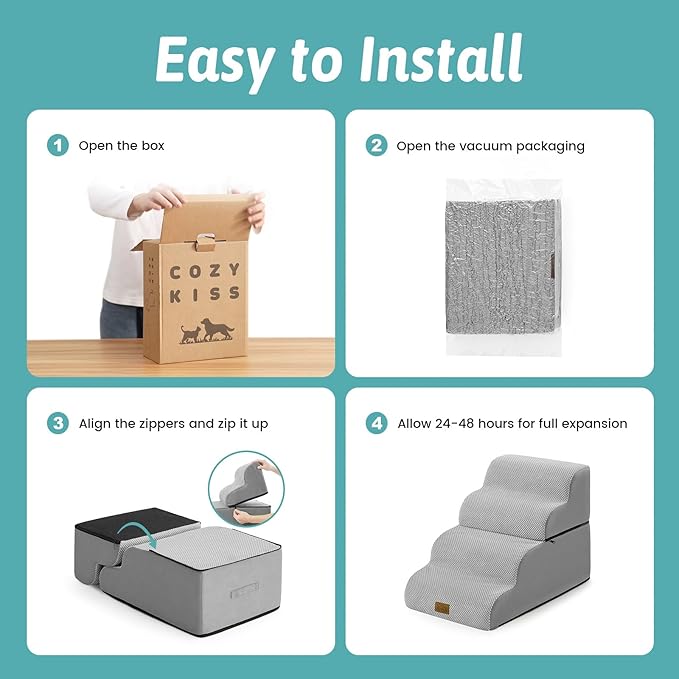 Easy to Install

1 Open the box

COZY KISS

2 Open the vacuum packaging

3 Align the zippers and zip it up

4 Allow 24-48 hours for full expansion