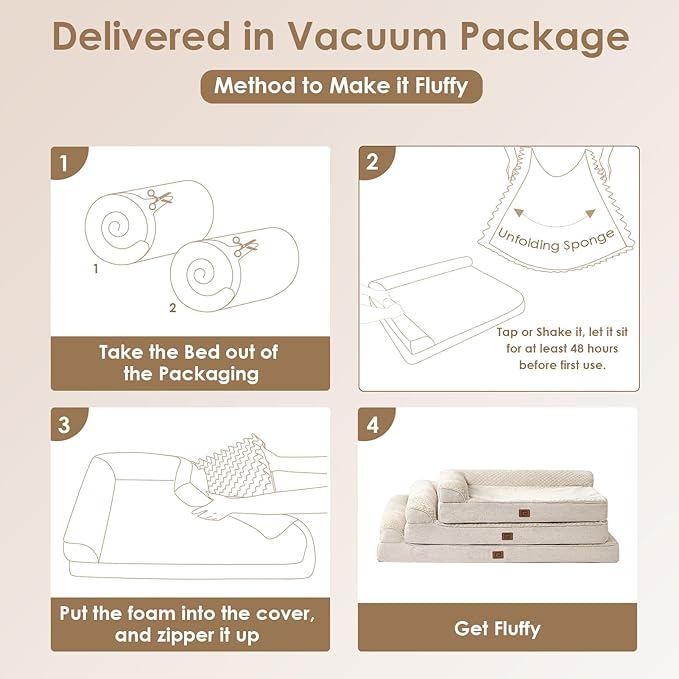 Delivered in Vacuum Package

Method to Make it Fluffy

1

1

2

Take the Bed out of the Packaging

2

Unfolding Sponge

Tap or Shake it, let it sit for at least 48 hours before first use.

3

Put the foam into the cover, and zipper it up

4

Get Fluffy