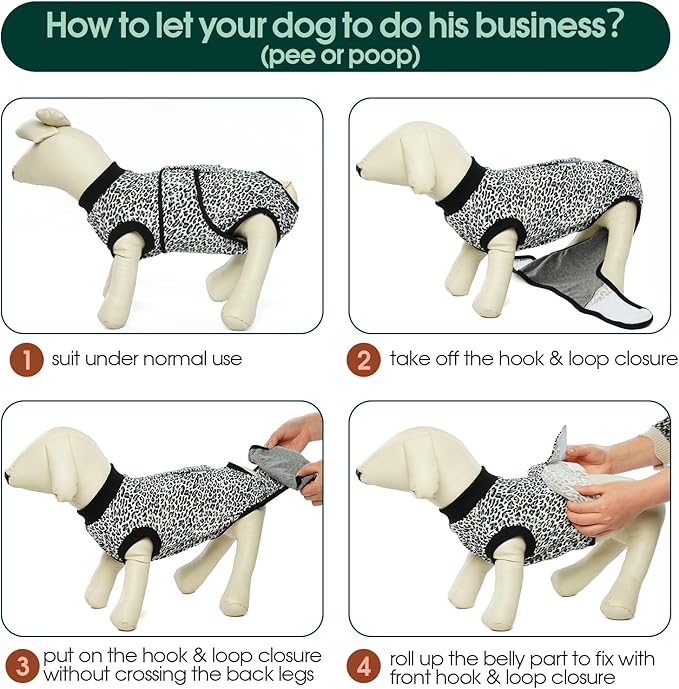 How to let your dog to do his business?
(pee or poop)

1 suit under normal use

2 take off the hook & loop closure

3 put on the hook & loop closure without crossing the back legs

4 roll up the belly part to fix with front hook & loop closure