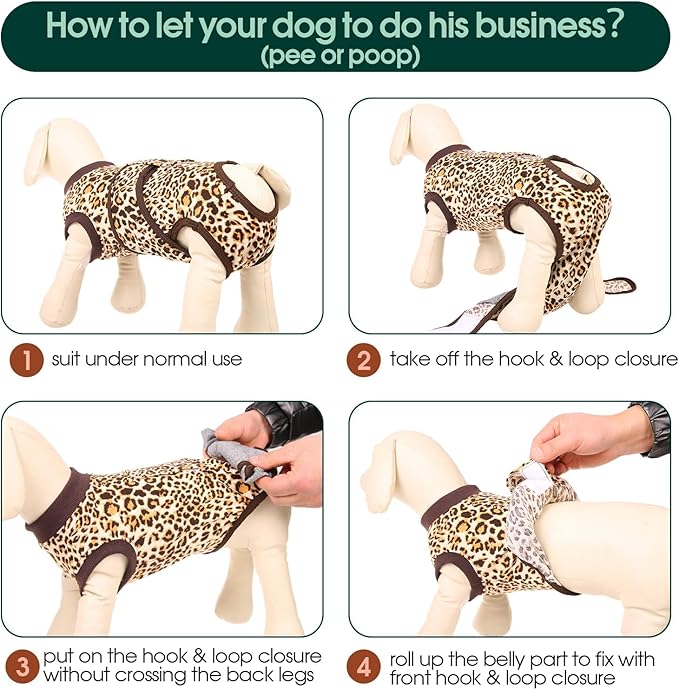 How to let your dog to do his business?
(pee or poop)

1 suit under normal use

2 take off the hook & loop closure

3 put on the hook & loop closure without crossing the back legs

4 roll up the belly part to fix with front hook & loop closure