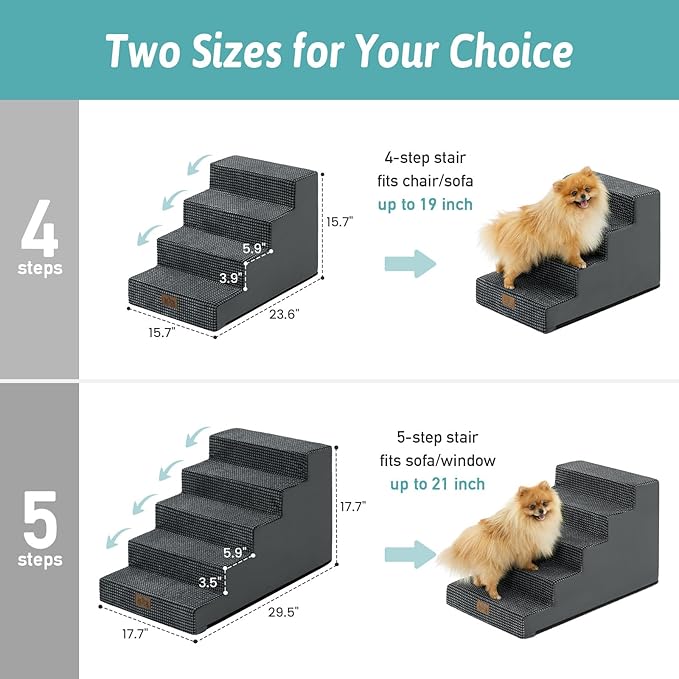 Two Sizes for Your Choice

4
steps

15.7"
5.9"
3.9"
15.7"
23.6"

4-step stair
fits chair/sofa
up to 19 inch

5
steps

17.7"
5.9"
3.5"
17.7"
29.5"

5-step stair
fits sofa/window
up to 21 inch