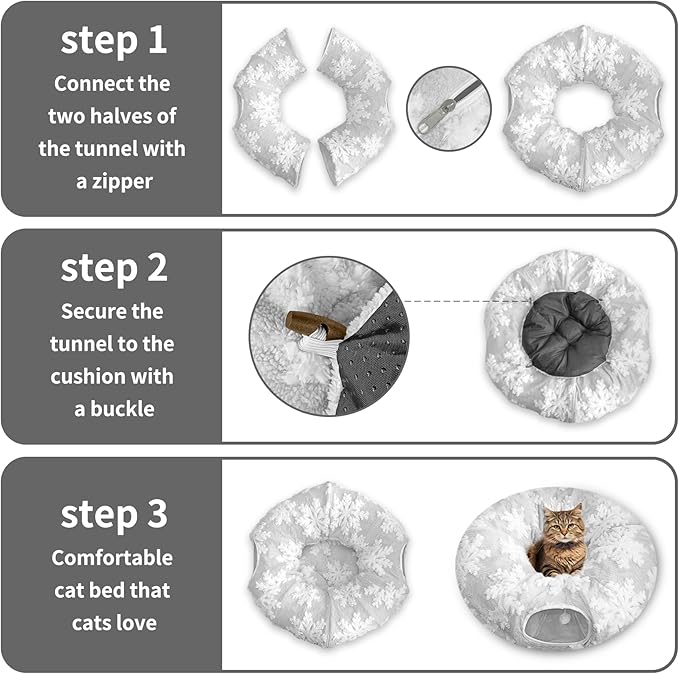 step 1
Connect the two halves of the tunnel with a zipper

step 2
Secure the tunnel to the cushion with a buckle

step 3
Comfortable cat bed that cats love