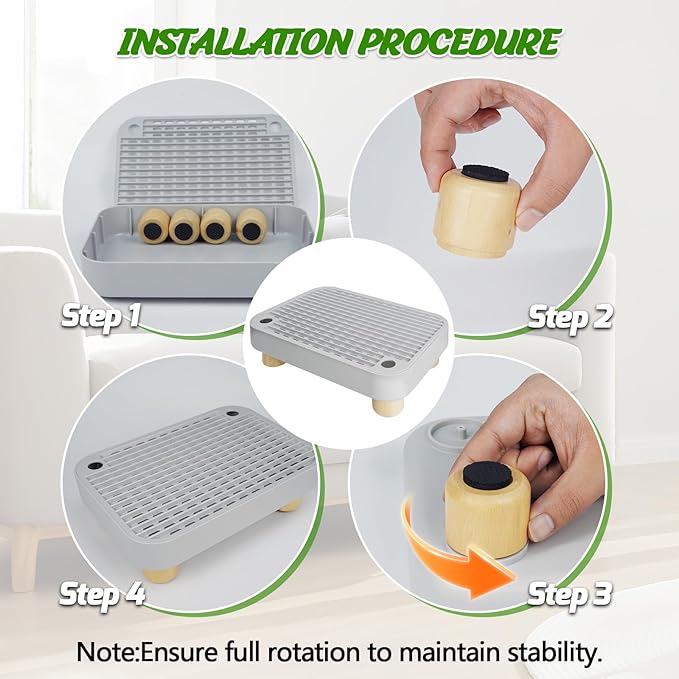 INSTALLATION PROCEDURE

Step 1

Step 2

Step 4

Step 3

Note:Ensure full rotation to maintain stability.