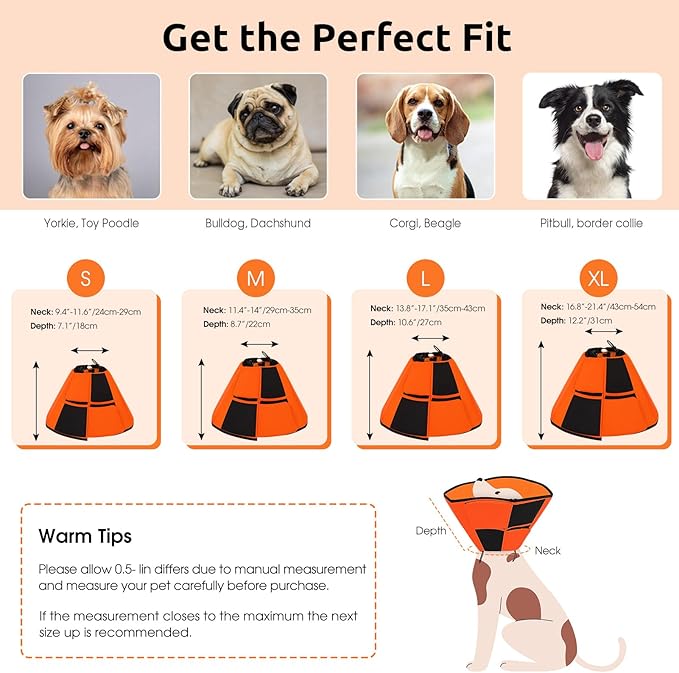 Get the Perfect Fit

Yorkie, Toy Poodle

Bulldog, Dachshund

Corgi, Beagle

Pitbull, border collie

S

Neck: 9.4"-11.6"/24cm-29cm
Depth: 7.1"/18cm

M

Neck: 11.4"-14"/29cm-35cm
Depth: 8.7"/22cm

L

Neck: 13.8"-17.1"/35cm-43cm
Depth: 10.6"/27cm

XL

Neck: 16.8"-21.4"/43cm-54cm
Depth: 12.2"/31cm

Warm Tips

Please allow 0.5- lin differs due to manual measurement and measure your pet carefully before purchase.

If the measurement closes to the maximum the next size up is recommended.

Depth

Neck