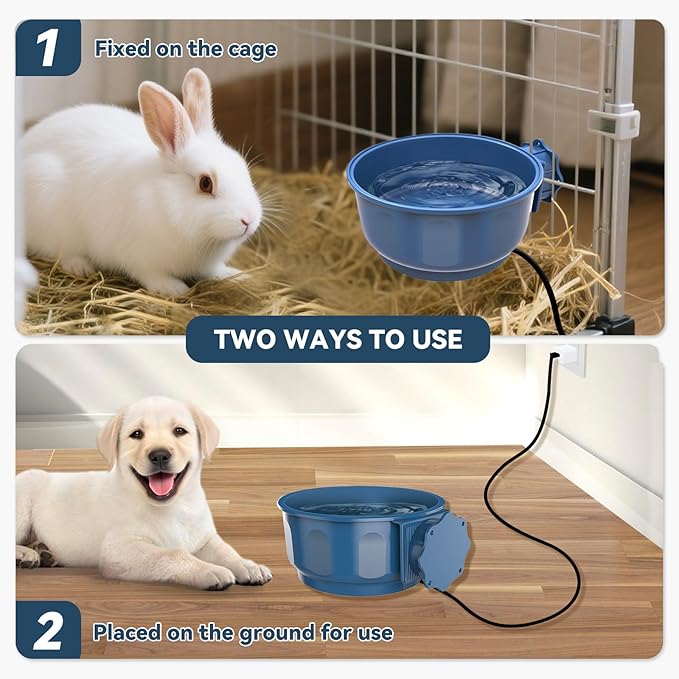 1
Fixed on the cage

TWO WAYS TO USE

2
Placed on the ground for use