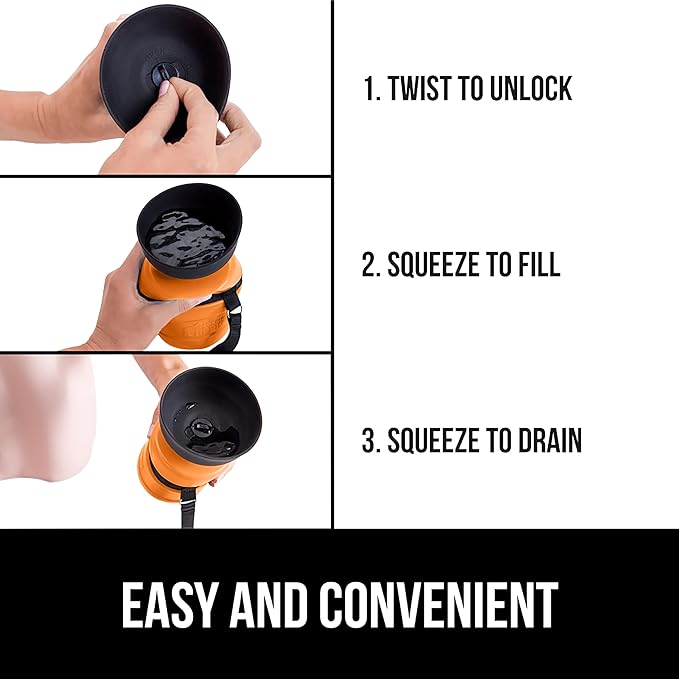 1. TWIST TO UNLOCK

2. SQUEEZE TO FILL

3. SQUEEZE TO DRAIN

EASY AND CONVENIENT