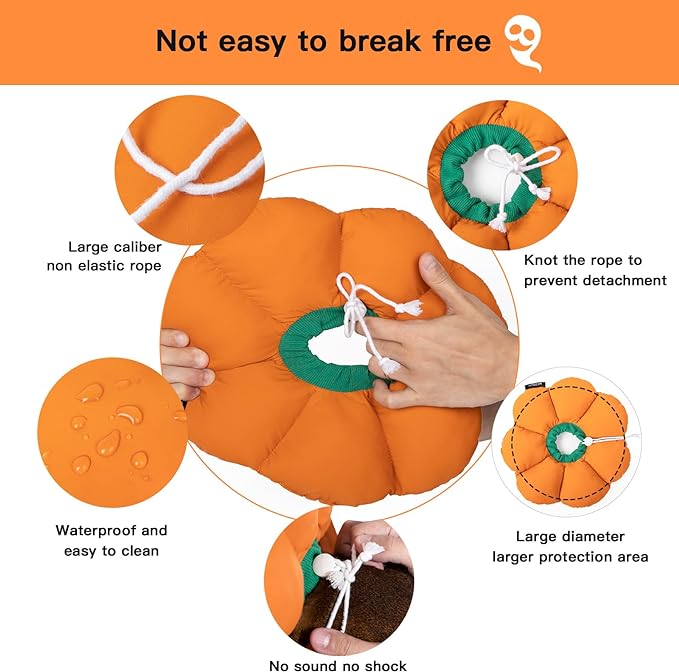 Not easy to break free

Large caliber
non elastic rope

Knot the rope to
prevent detachment

Waterproof and
easy to clean

Large diameter
larger protection area

No sound no shock