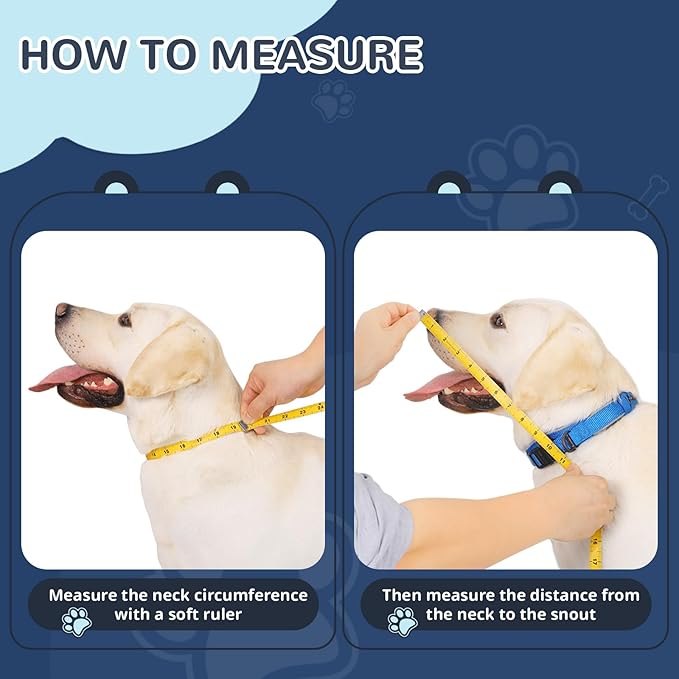 HOW TO MEASURE

Measure the neck circumference with a soft ruler

Then measure the distance from the neck to the snout