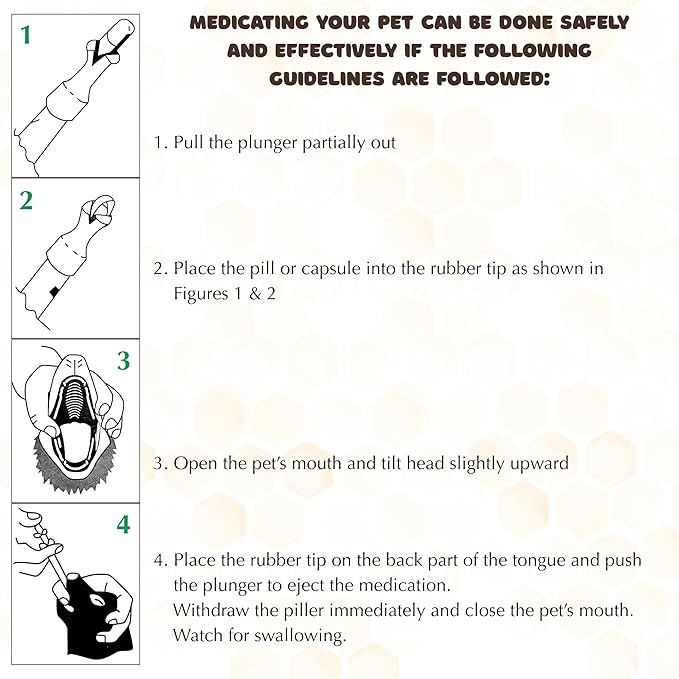 1

2

3

4

MEDICATING YOUR PET CAN BE DONE SAFELY AND EFFECTIVELY IF THE FOLLOWING GUIDELINES ARE FOLLOWED:

1. Pull the plunger partially out

2. Place the pill or capsule into the rubber tip as shown in Figures 1 & 2

3. Open the pet's mouth and tilt head slightly upward

4. Place the rubber tip on the back part of the tongue and push the plunger to eject the medication.
Withdraw the piller immediately and close the pet's mouth.
Watch for swallowing.