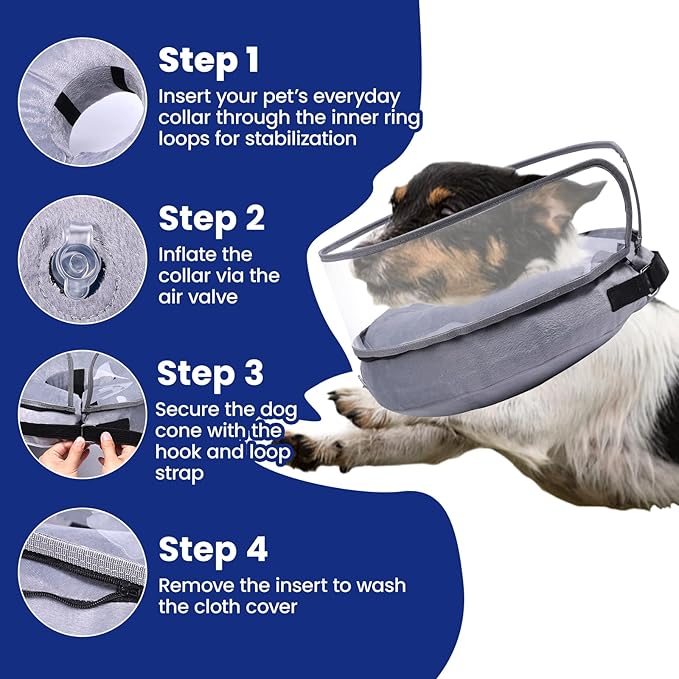 Step 1
Insert your pet's everyday collar through the inner ring loops for stabilization

Step 2
Inflate the collar via the air valve

Step 3
Secure the dog cone with the hook and loop strap

Step 4
Remove the insert to wash the cloth cover