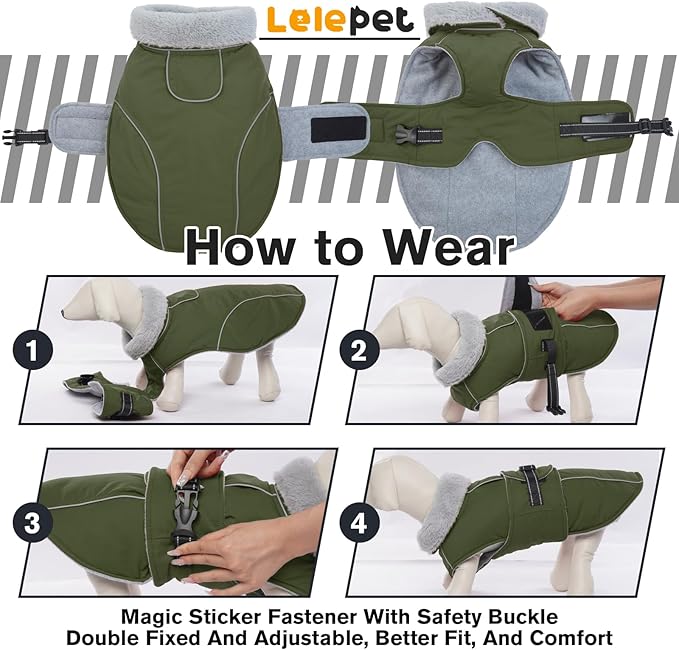 Lelepet

How to Wear

1

2

3

4

Magic Sticker Fastener With Safety Buckle
Double Fixed And Adjustable, Better Fit, And Comfort