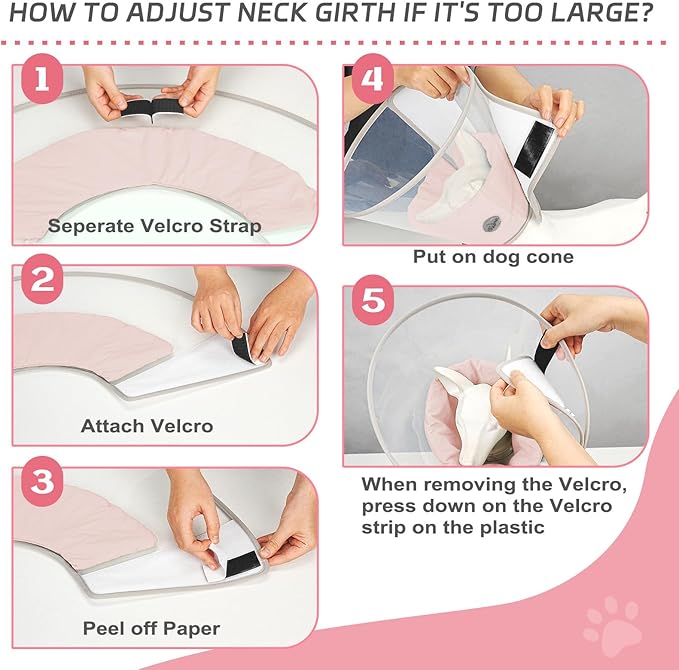 HOW TO ADJUST NECK GIRTH IF IT'S TOO LARGE?

1
Seperate Velcro Strap

2
Attach Velcro

3
Peel off Paper

4
Put on dog cone

5
When removing the Velcro, press down on the Velcro strip on the plastic