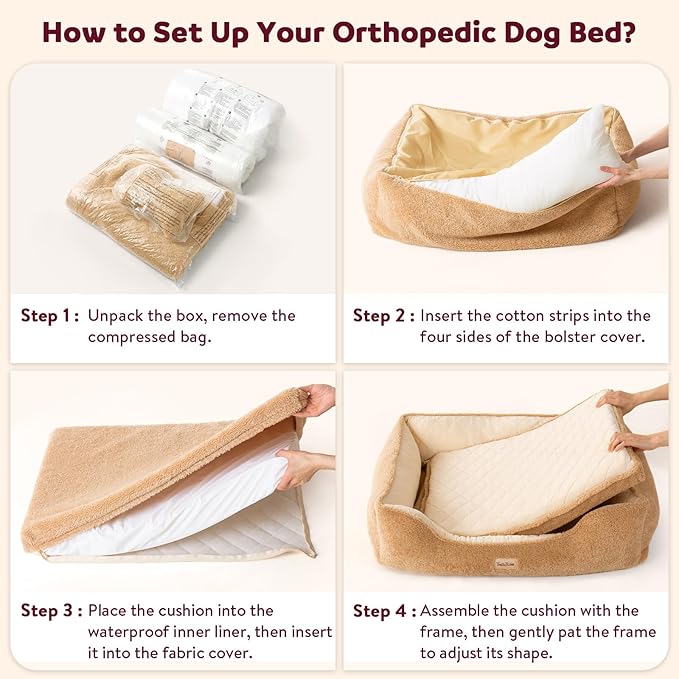 How to Set Up Your Orthopedic Dog Bed?

Step 1 : Unpack the box, remove the compressed bag.

Step 2 : Insert the cotton strips into the four sides of the bolster cover.

Step 3 : Place the cushion into the waterproof inner liner, then insert it into the fabric cover.

Step 4 : Assemble the cushion with the frame, then gently pat the frame to adjust its shape.