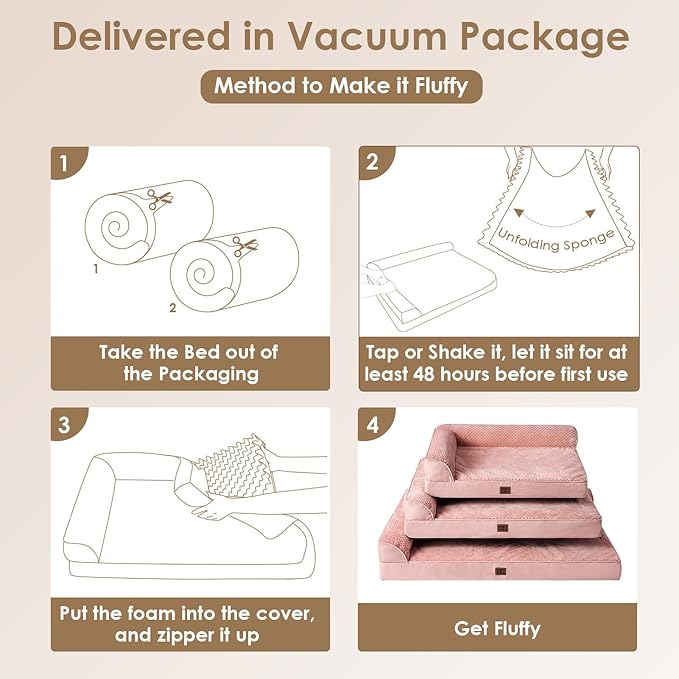 Delivered in Vacuum Package

Method to Make it Fluffy

1

1

2

Take the Bed out of the Packaging

2

Unfolding Sponge

Tap or Shake it, let it sit for at least 48 hours before first use

3

Put the foam into the cover, and zipper it up

4

Get Fluffy