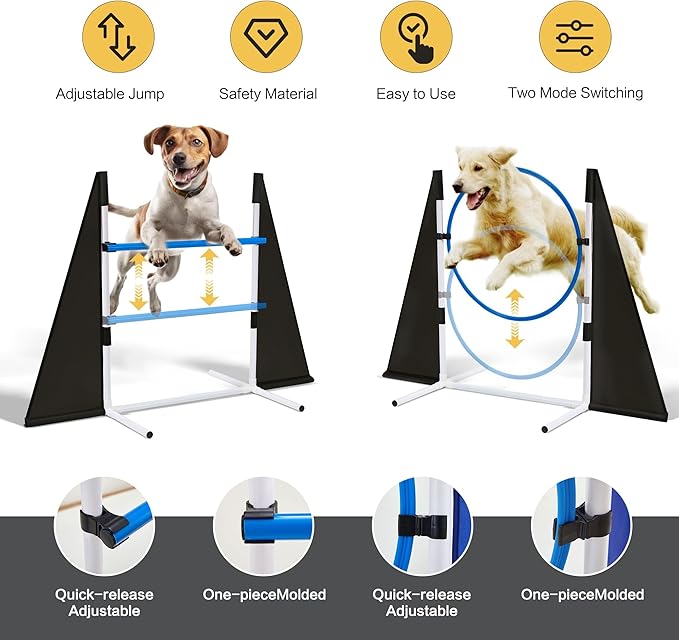 Adjustable Jump

Safety Material

Easy to Use

Two Mode Switching

Quick-release Adjustable

One-pieceMolded

Quick-release Adjustable

One-pieceMolded