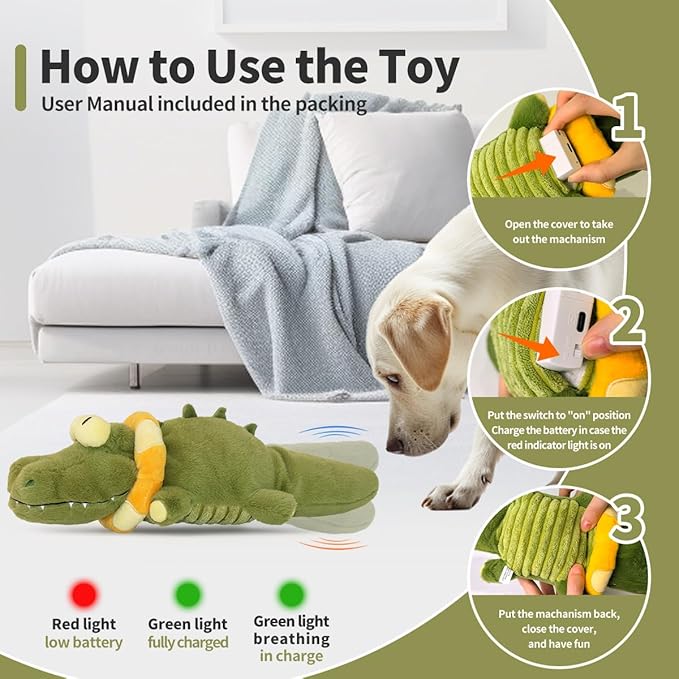 How to Use the Toy
User Manual included in the packing

1
Open the cover to take out the machanism

2
Put the switch to "on" position
Charge the battery in case the red indicator light is on

3
Put the machanism back, close the cover, and have fun

Red light
low battery

Green light
fully charged

Green light
breathing
in charge