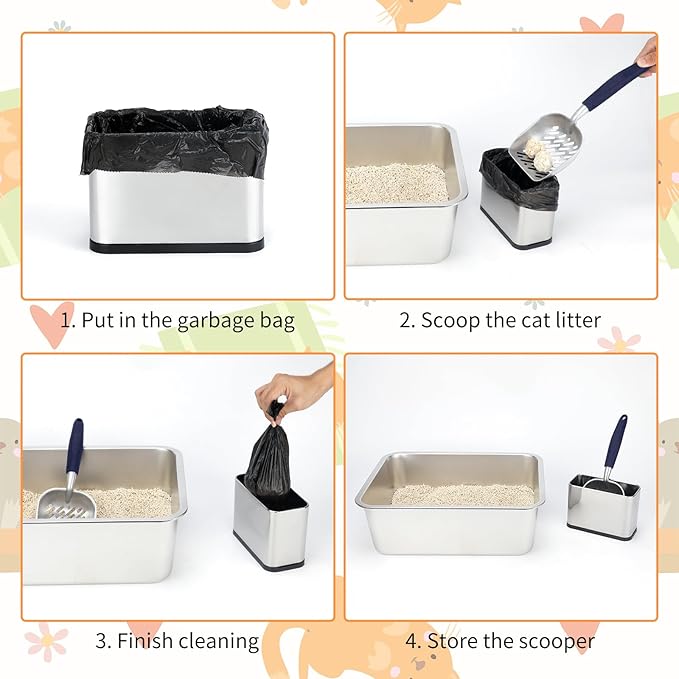 1. Put in the garbage bag

2. Scoop the cat litter

3. Finish cleaning

4. Store the scooper