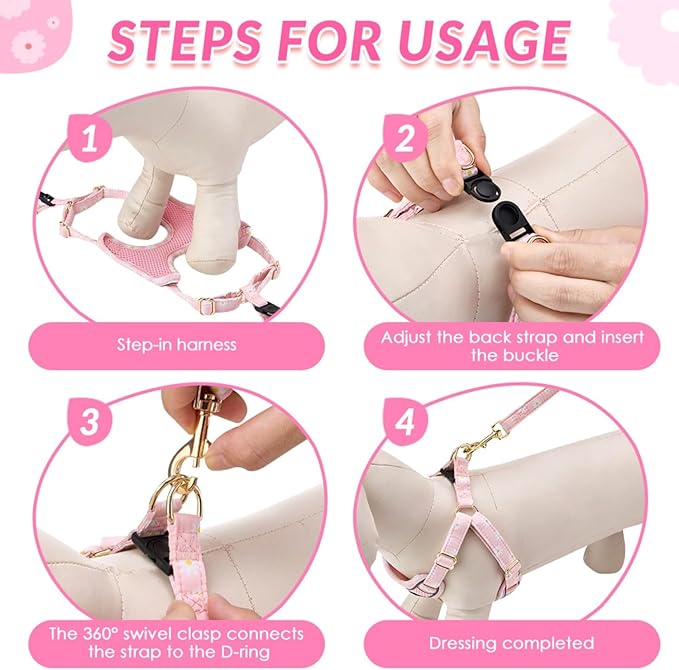 STEPS FOR USAGE

1

Step-in harness

2

Adjust the back strap and insert the buckle

3

The 360° swivel clasp connects the strap to the D-ring

4

Dressing completed