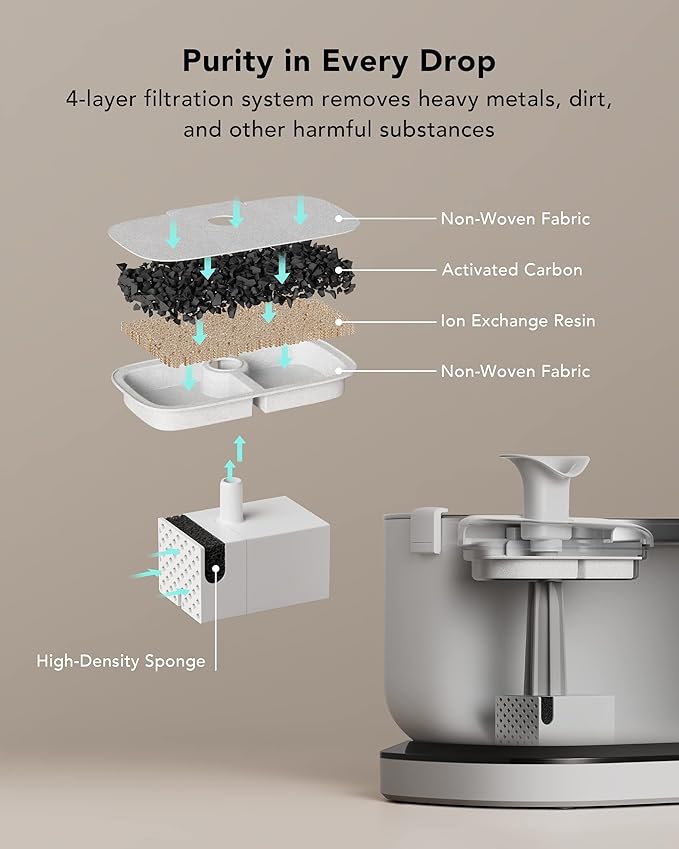 Purity in Every Drop

4-layer filtration system removes heavy metals, dirt, and other harmful substances

Non-Woven Fabric

Activated Carbon

Ion Exchange Resin

Non-Woven Fabric

High-Density Sponge