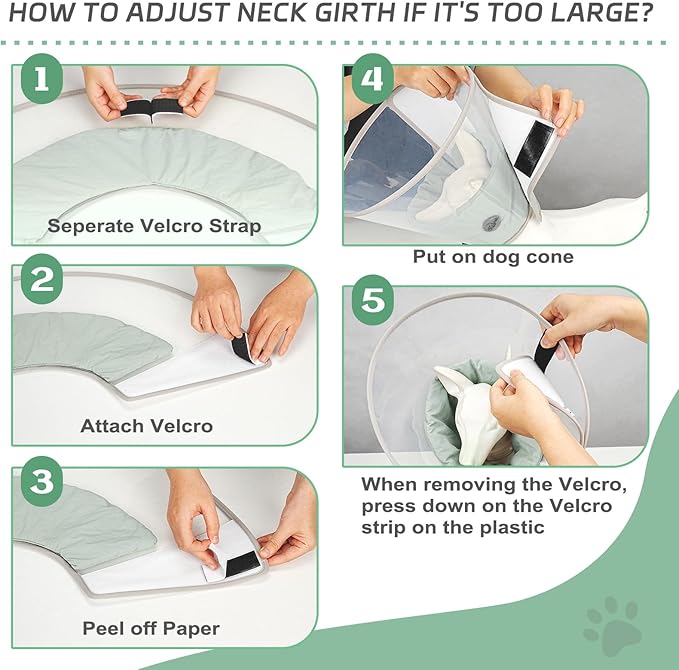 HOW TO ADJUST NECK GIRTH IF IT'S TOO LARGE?

1

Seperate Velcro Strap

2

Attach Velcro

3

Peel off Paper

4

Put on dog cone

5

When removing the Velcro, press down on the Velcro strip on the plastic