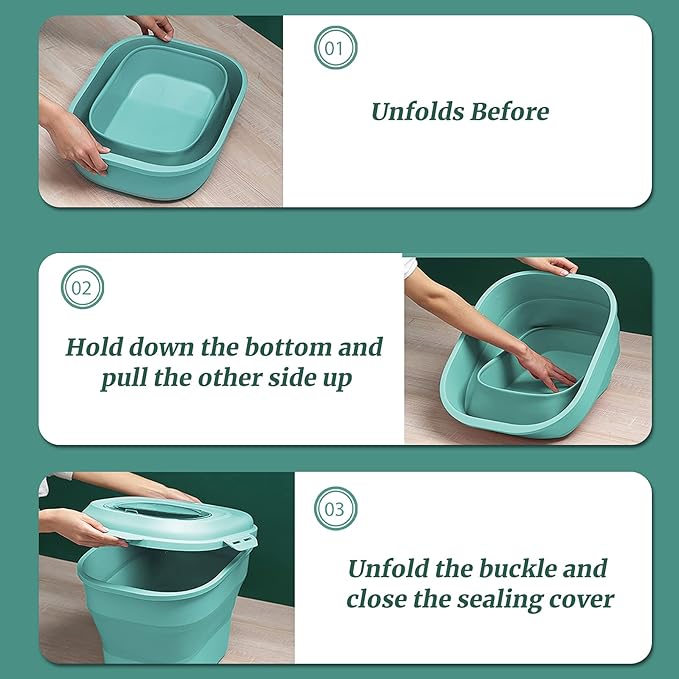 01

Unfolds Before

02

Hold down the bottom and pull the other side up

03

Unfold the buckle and close the sealing cover