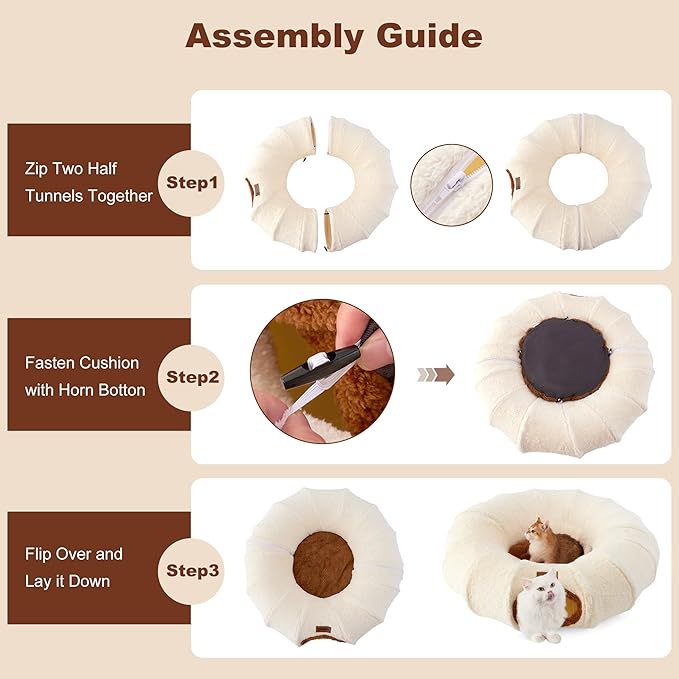 Assembly Guide

Zip Two Half Tunnels Together

Step1

Fasten Cushion with Horn Botton

Step2

Flip Over and Lay it Down

Step3