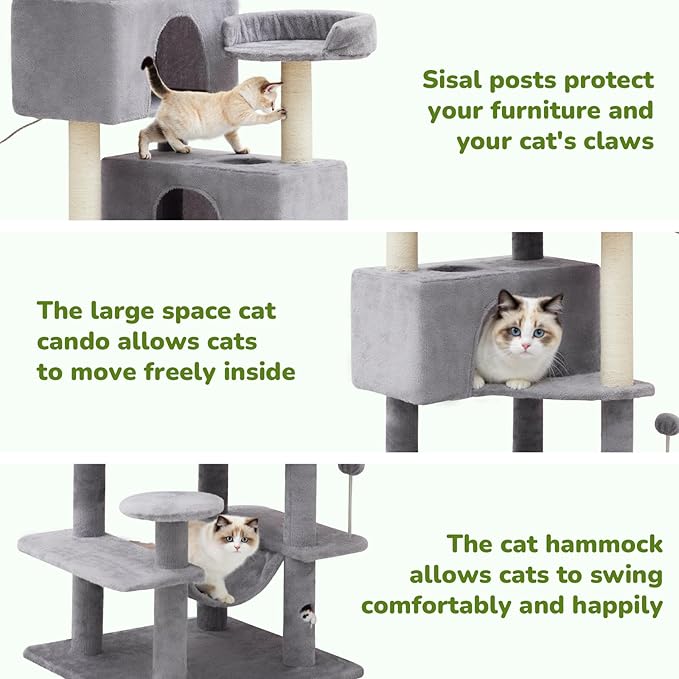 Sisal posts protect your furniture and your cat's claws

The large space cat cando allows cats to move freely inside

The cat hammock allows cats to swing comfortably and happily