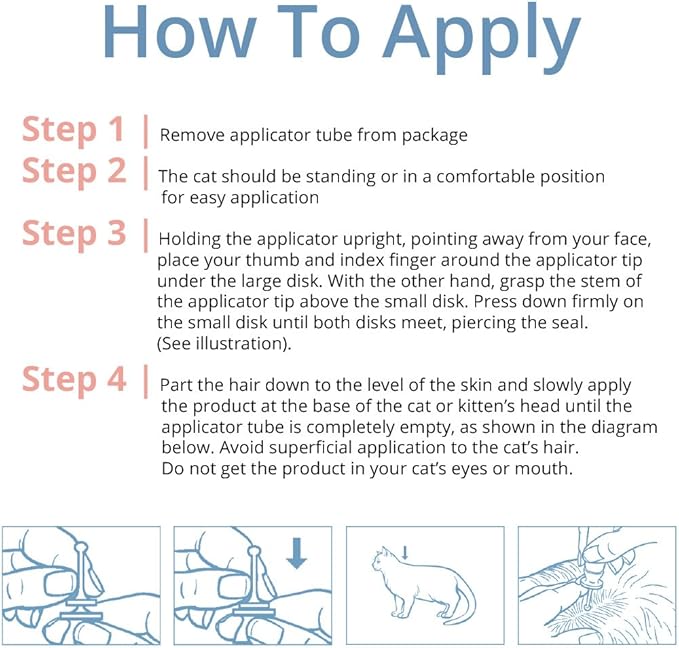 How To Apply

Step 1 | Remove applicator tube from package

Step 2 | The cat should be standing or in a comfortable position for easy application

Step 3 | Holding the applicator upright, pointing away from your face, place your thumb and index finger around the applicator tip under the large disk. With the other hand, grasp the stem of the applicator tip above the small disk. Press down firmly on the small disk until both disks meet, piercing the seal. (See illustration).

Step 4 | Part the hair down to the level of the skin and slowly apply the product at the base of the cat or kitten's head until the applicator tube is completely empty, as shown in the diagram below. Avoid superficial application to the cat's hair. Do not get the product in your cat's eyes or mouth.