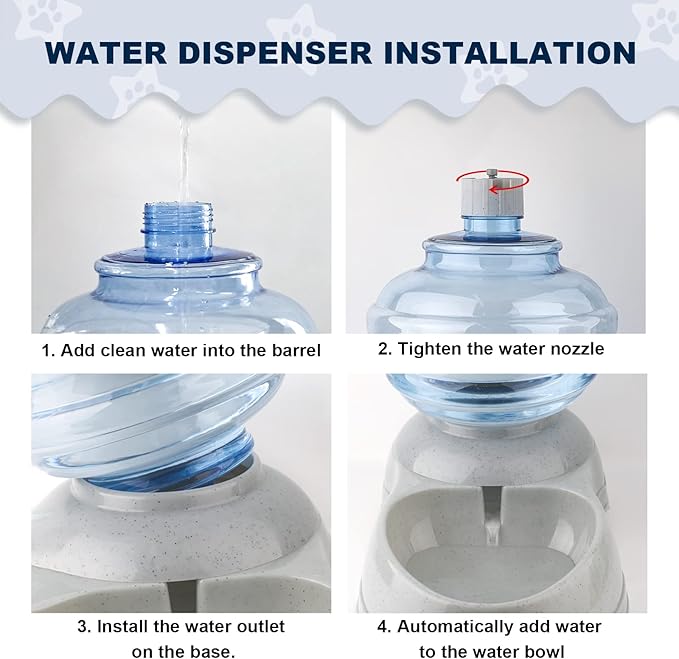 WATER DISPENSER INSTALLATION

1. Add clean water into the barrel

2. Tighten the water nozzle

3. Install the water outlet on the base.

4. Automatically add water to the water bowl