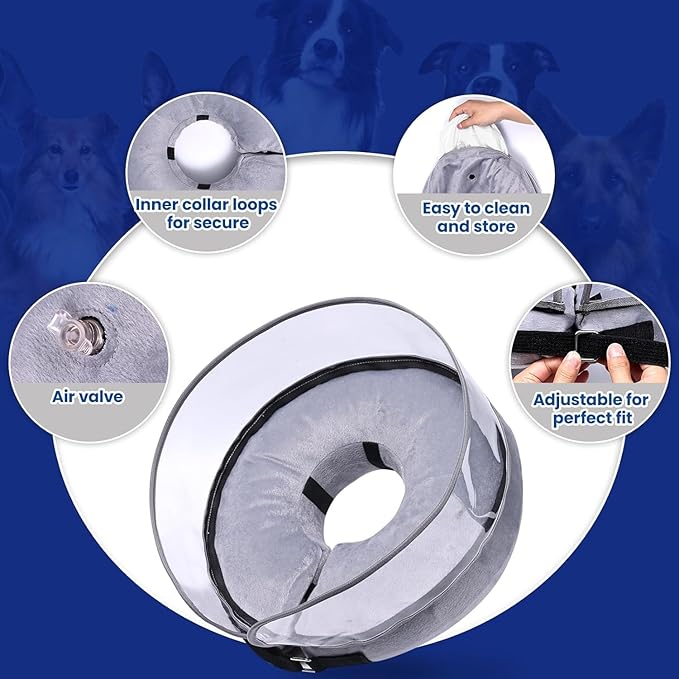 Inner collar loops for secure

Easy to clean and store

Air valve

Adjustable for perfect fit