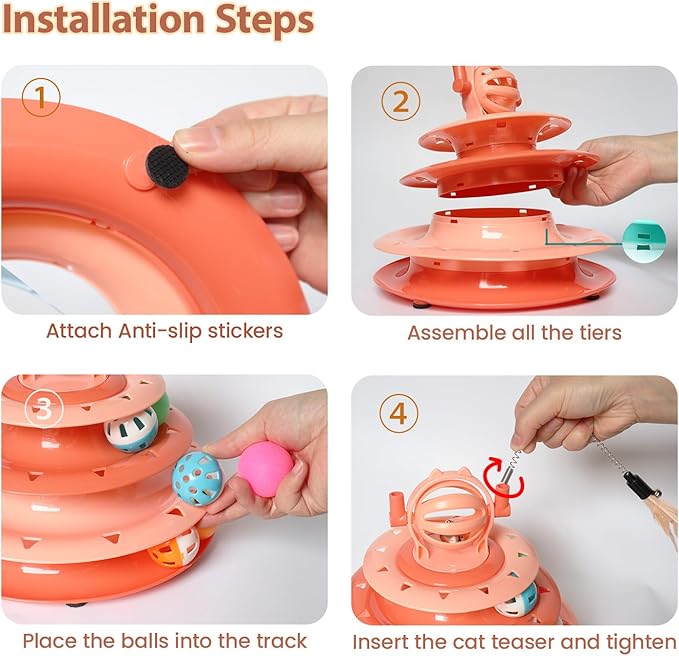 Installation Steps

1

Attach Anti-slip stickers

2

Assemble all the tiers

3

Place the balls into the track

4

Insert the cat teaser and tighten