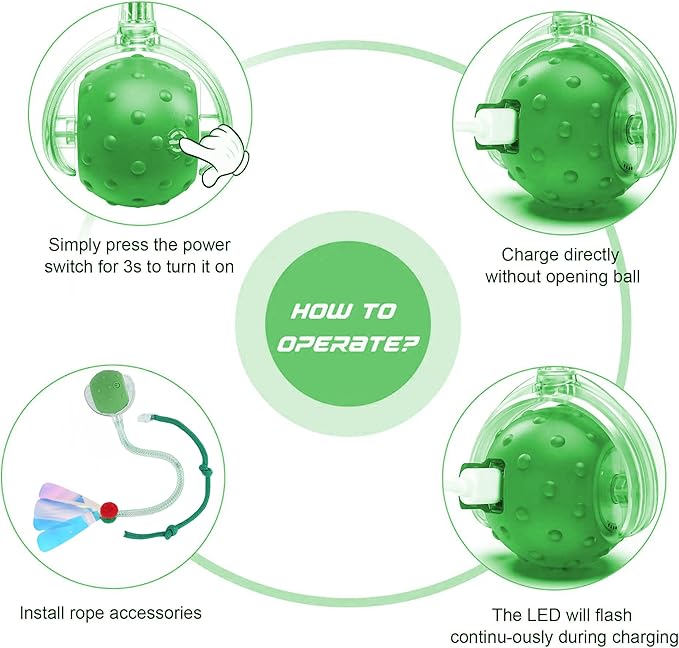 Simply press the power switch for 3s to turn it on

Charge directly without opening ball

HOW TO OPERATE?

Install rope accessories

The LED will flash continu-ously during charging