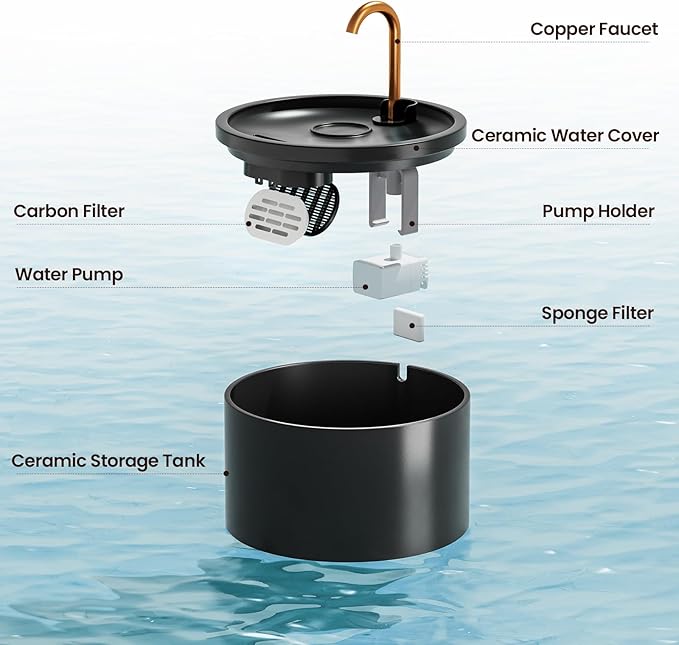 Copper Faucet

Ceramic Water Cover

Carbon Filter

Pump Holder

Water Pump

Sponge Filter

Ceramic Storage Tank