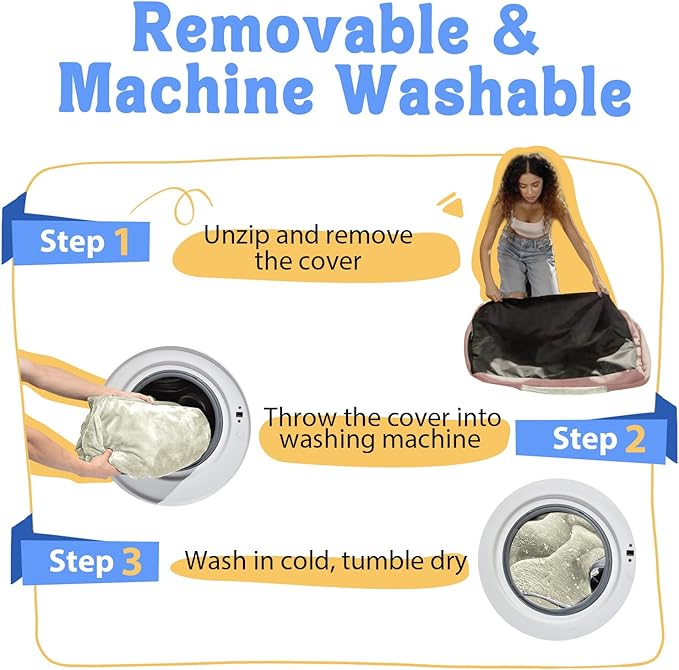 Removable & Machine Washable

Step 1

Unzip and remove the cover

Throw the cover into washing machine

Step 2

Step 3

Wash in cold, tumble dry