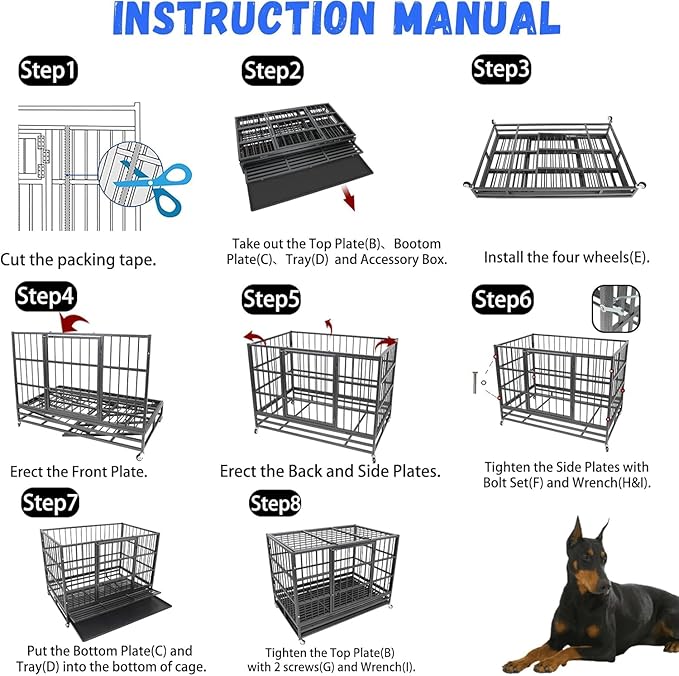 INSTRUCTION MANUAL

Step1

Cut the packing tape.

Step2

Take out the Top Plate(B)、Bootom Plate(C)、Tray(D) and Accessory Box.

Step3

Install the four wheels(E).

Step4

Erect the Front Plate.

Step5

Erect the Back and Side Plates.

Step6

Tighten the Side Plates with Bolt Set(F) and Wrench(H&I).

Step7

Put the Bottom Plate(C) and Tray(D) into the bottom of cage.

Step8

Tighten the Top Plate(B) with 2 screws(G) and Wrench(I).