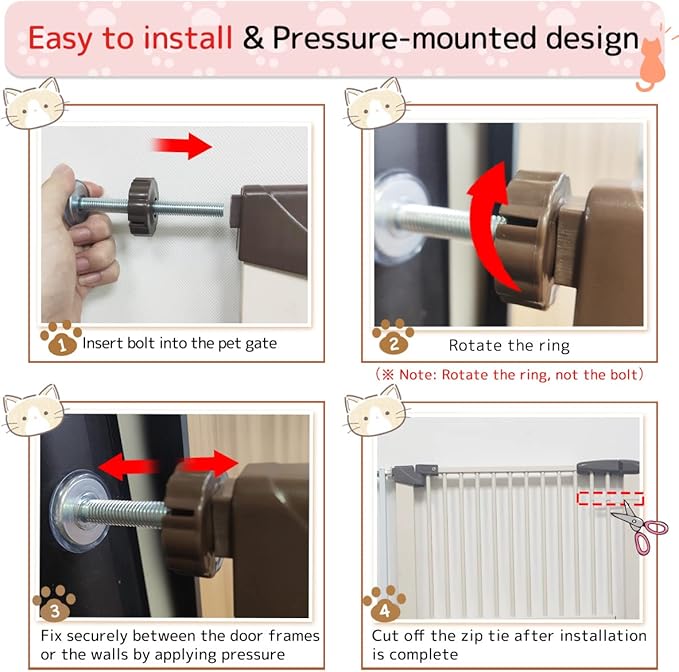 Easy to install & Pressure-mounted design

1 Insert bolt into the pet gate

2 Rotate the ring

(※ Note: Rotate the ring, not the bolt)

3 Fix securely between the door frames or the walls by applying pressure

4 Cut off the zip tie after installation is complete