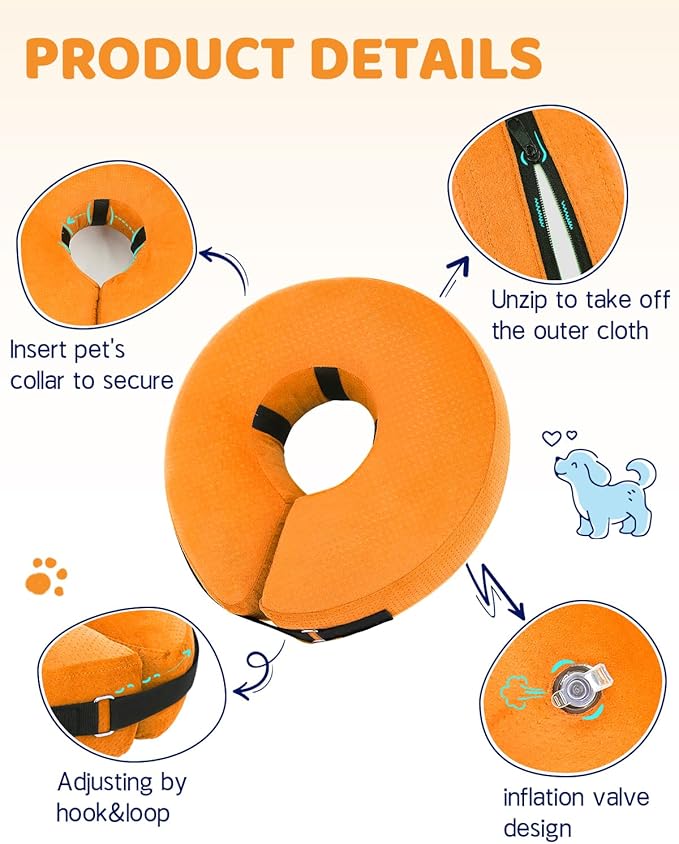 PRODUCT DETAILS

Insert pet's collar to secure

Unzip to take off the outer cloth

Adjusting by hook&loop

inflation valve design