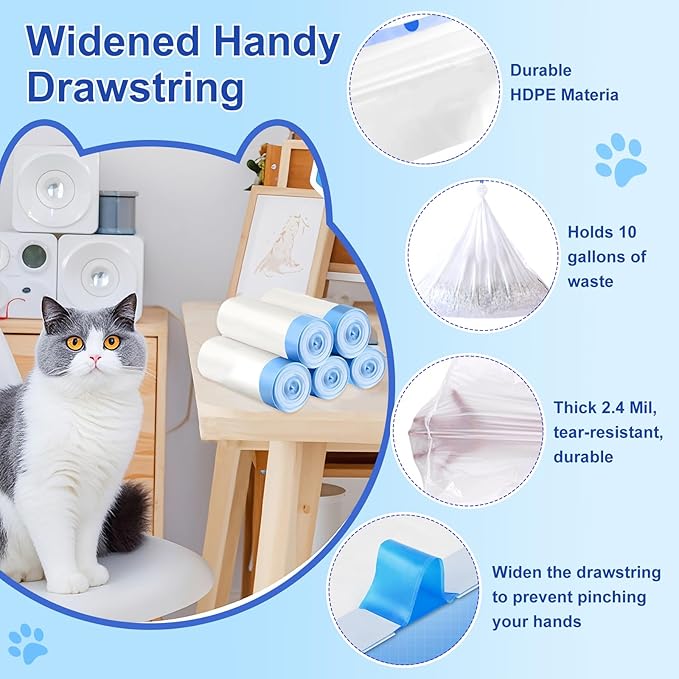 Widened Handy Drawstring

Durable HDPE Materia

Holds 10 gallons of waste

Thick 2.4 Mil, tear-resistant, durable

Widen the drawstring to prevent pinching your hands