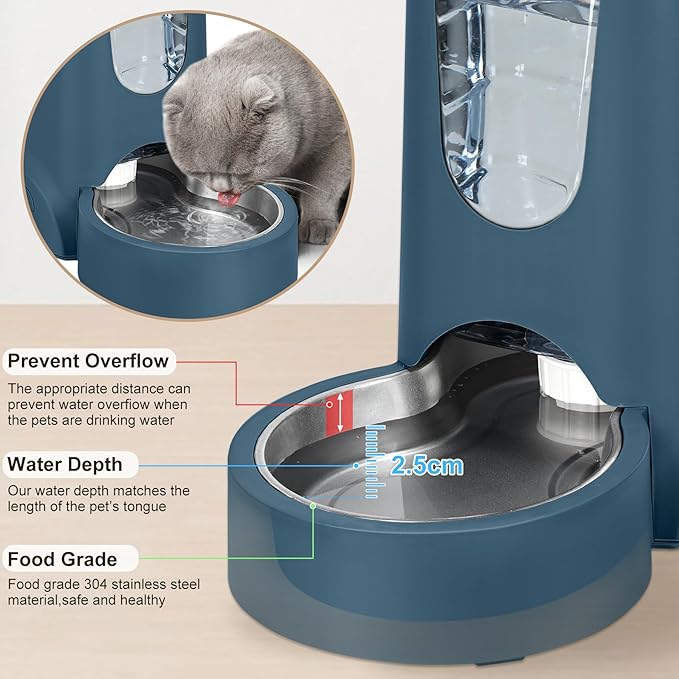 Prevent Overflow

The appropriate distance can prevent water overflow when the pets are drinking water

Water Depth

Our water depth matches the length of the pet's tongue

2.5cm

Food Grade

Food grade 304 stainless steel material,safe and healthy