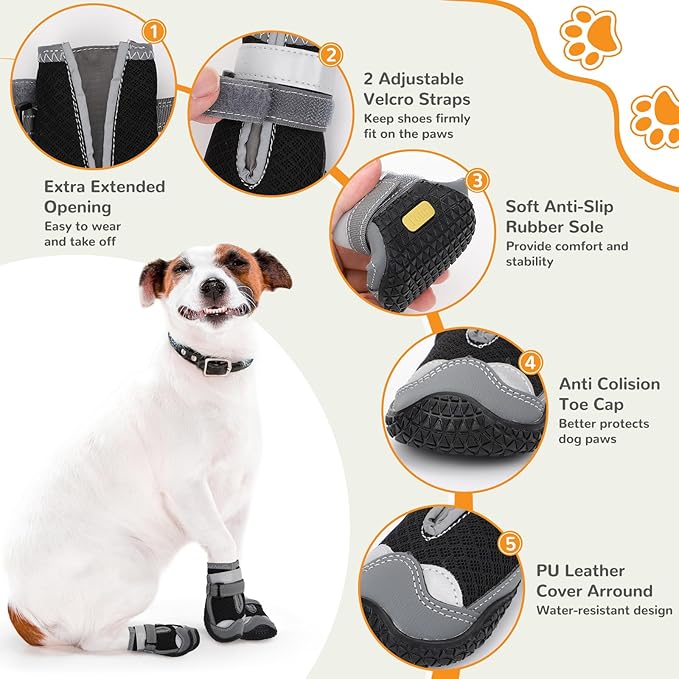 1

Extra Extended Opening
Easy to wear and take off

2

2 Adjustable Velcro Straps
Keep shoes firmly fit on the paws

3

Soft Anti-Slip Rubber Sole
Provide comfort and stability

4

Anti Colision Toe Cap
Better protects dog paws

5

PU Leather Cover Arround
Water-resistant design