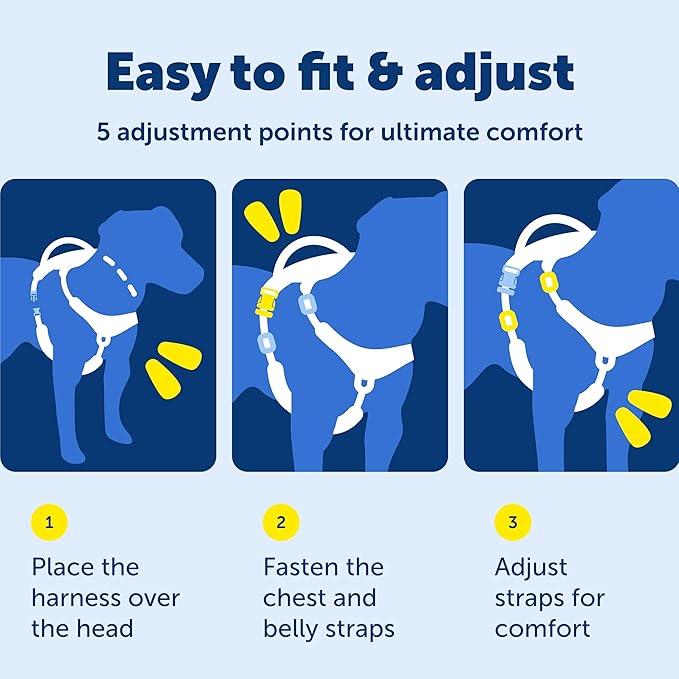 Easy to fit & adjust

5 adjustment points for ultimate comfort

1

Place the harness over the head

2

Fasten the chest and belly straps

3

Adjust straps for comfort