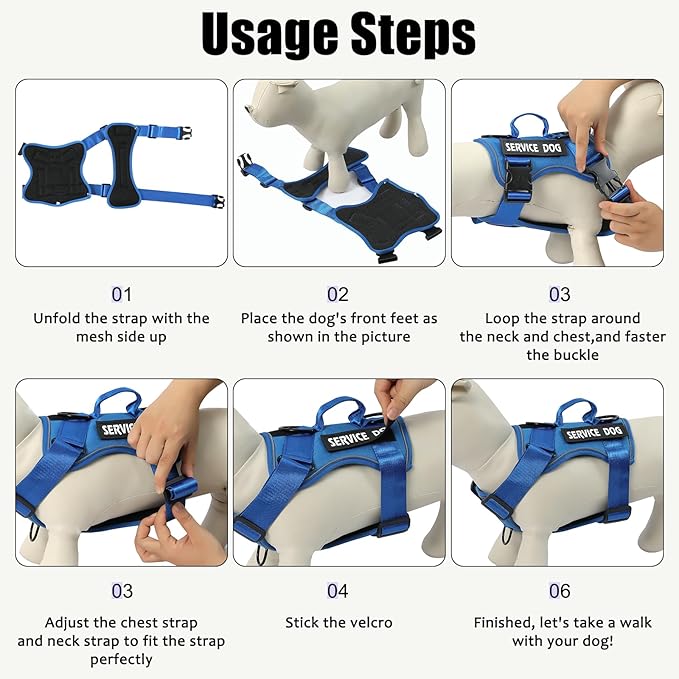 Usage Steps

SERVICE DOG

01
Unfold the strap with the mesh side up

02
Place the dog's front feet as shown in the picture

03
Loop the strap around the neck and chest,and faster the buckle

SERVICE

SERVICE DO

SERVICE DOG

03
Adjust the chest strap and neck strap to fit the strap perfectly

04
Stick the velcro

06
Finished, let's take a walk with your dog!