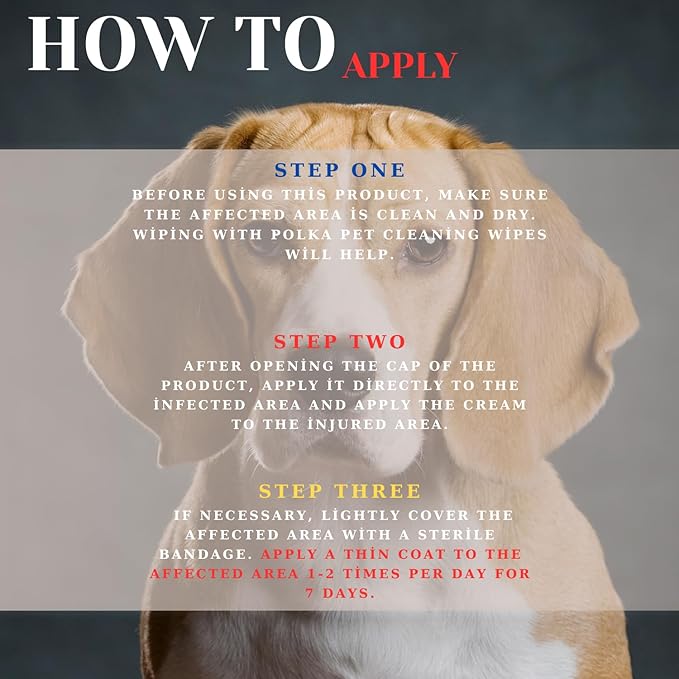 HOW TO APPLY

STEP ONE

BEFORE USİNG THİS PRODUCT, MAKE SURE THE AFFECTED AREA İS CLEAN AND DRY. WİPİNG WİTH POLKA PET CLEANİNG WİPES WİLL HELP.

STEP TWO

AFTER OPENİNG THE CAP OF THE PRODUCT, APPLY İT DİRECTLY TO THE İNFECTED AREA AND APPLY THE CREAM TO THE İNJURED AREA.

STEP THREE

IF NECESSARY, LİGHTLY COVER THE AFFECTED AREA WİTH A STERİLE BANDAGE. APPLY A THİN COAT TO THE AFFECTED AREA 1-2 TİMES PER DAY FOR 7 DAYS.