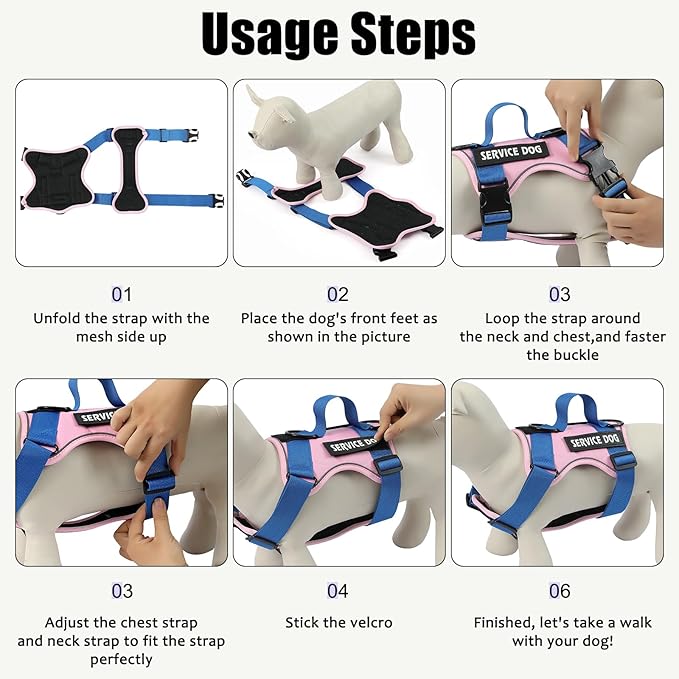 Usage Steps

SERVICE DOG

01
Unfold the strap with the mesh side up

02
Place the dog's front feet as shown in the picture

03
Loop the strap around the neck and chest,and faster the buckle

SERVIC

SERVICE DOG

SERVICE DOG

03
Adjust the chest strap and neck strap to fit the strap perfectly

04
Stick the velcro

06
Finished, let's take a walk with your dog!