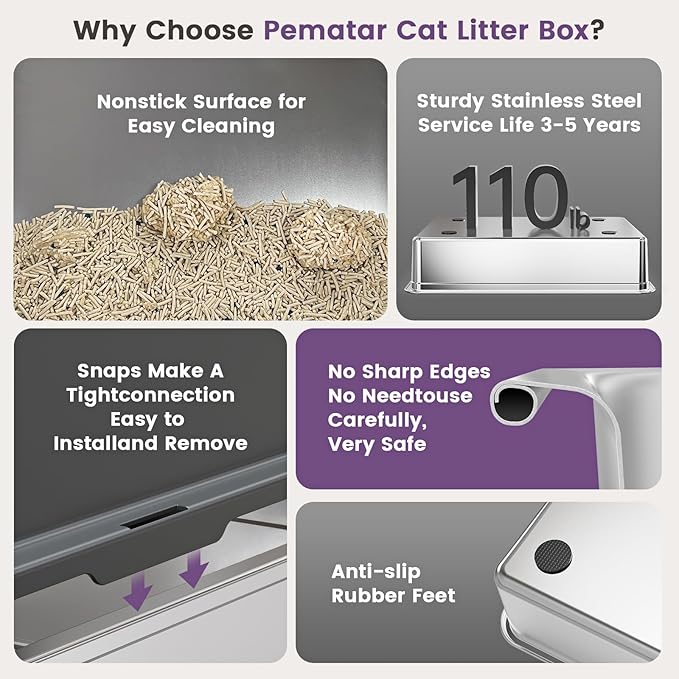 Why Choose Pematar Cat Litter Box?

Nonstick Surface for Easy Cleaning

Sturdy Stainless Steel Service Life 3-5 Years

110 lb

Snaps Make A Tightconnection Easy to Installand Remove

No Sharp Edges
No Needtouse Carefully,
Very Safe

Anti-slip Rubber Feet