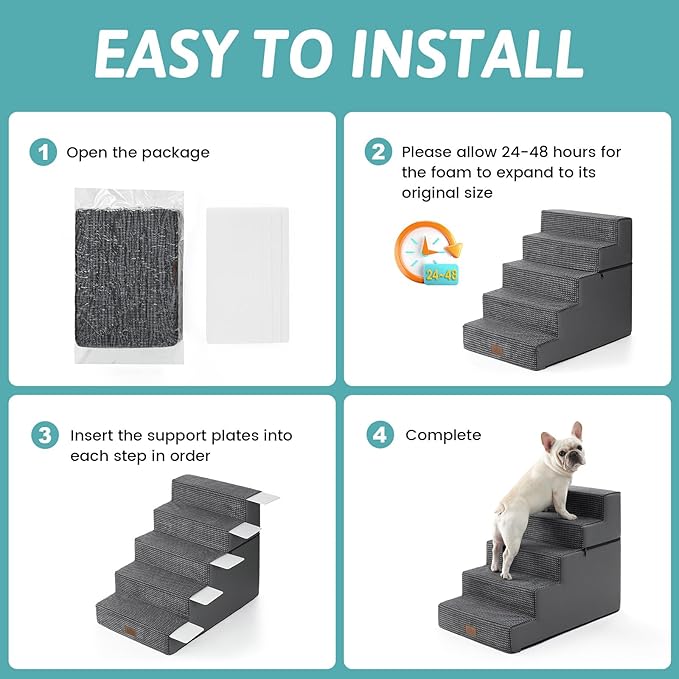 EASY TO INSTALL

1 Open the package

2 Please allow 24-48 hours for the foam to expand to its original size

24-48

3 Insert the support plates into each step in order

4 Complete