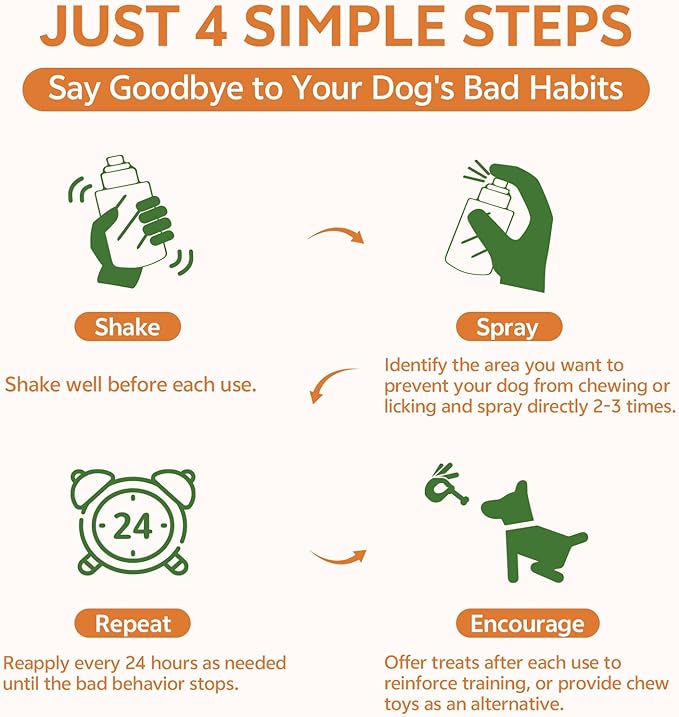 JUST 4 SIMPLE STEPS

Say Goodbye to Your Dog's Bad Habits

Shake

Shake well before each use.

Spray

Identify the area you want to prevent your dog from chewing or licking and spray directly 2-3 times.

24

Repeat

Reapply every 24 hours as needed until the bad behavior stops.

Encourage

Offer treats after each use to reinforce training, or provide chew toys as an alternative.